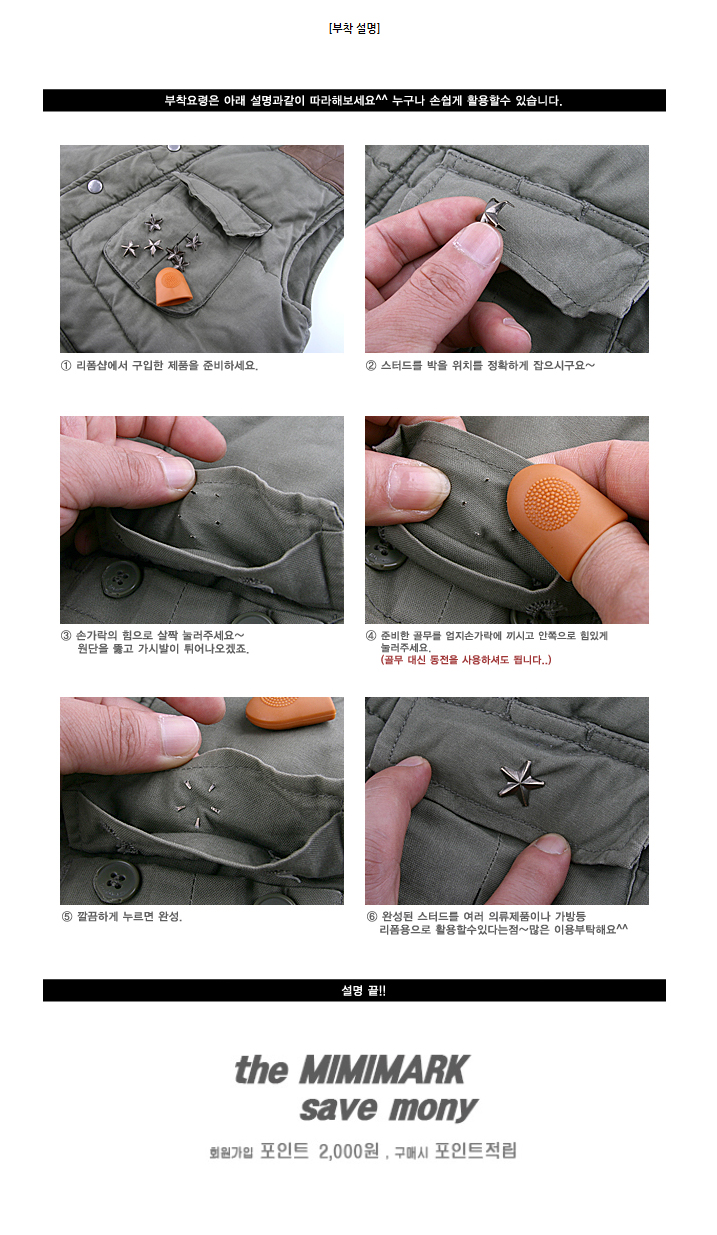 [부착 설명]

부착요령은 아래 설명과같이 따라해보세요^^ 누구나 손쉽게 활용할수 있습니다.

① 리폼샵에서 구입한 제품을 준비하세요.

② 스터드를 박을 위치를 정확하게 잡으시구요~

③ 손가락의 힘으로 살짝 눌러주세요~
원단을 뚫고 가시발이 튀어나오겠죠.

④ 준비한 골무를 엄지손가락에 끼시고 안쪽으로 힘있게 눌러주세요.
(골무 대신 동전을 사용하셔도 됩니다..)

⑤ 깔끔하게 누르면 완성.

⑥ 완성된 스터드를 여러 의류제품이나 가방등
리폼용으로 활용할수있다는점~많은 이용부탁해요^^

설명 끝!!

the MIMIMARK
save mony

회원가입 포인트 2,000원 , 구매시 포인트적립